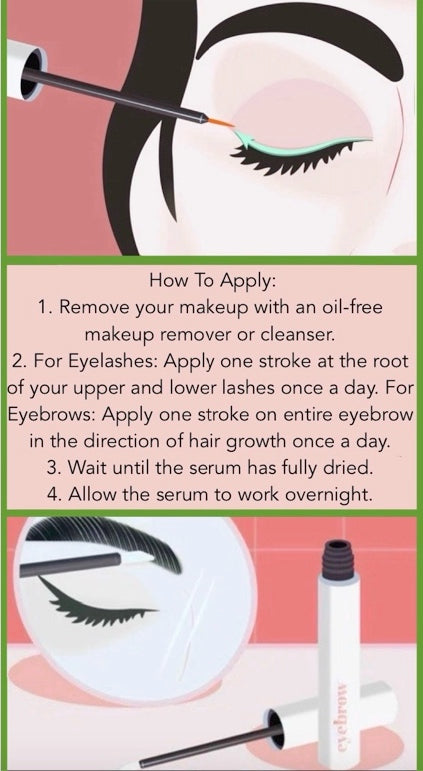 How To Apply:
1. Remove your makeup with an oil-free makeup remover or cleanser.
2. For Eyelashes: Apply one stroke at the root of your upper and lower lashes once a day. For Eyebrows: Apply one stroke on entire eyebrow in the direction of hair growth once a day.
3. Wait until the serum has fully dried.
4. Allow the serum to work overnight.

eyebrow